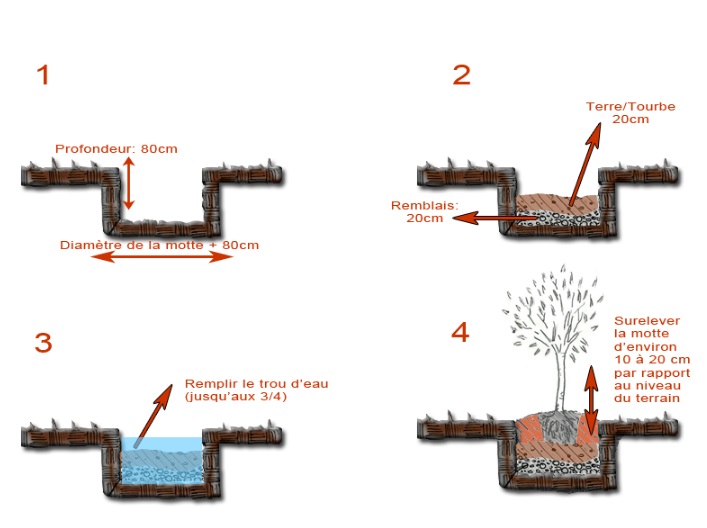 1

Profondeur: 80cm

Diamètre de la motte + 80cm

2

Terre/Tourbe
20cm

Remblais:
20cm

3

Remplir le trou d'eau
(jusqu'aux 3/4)

4

Surelever
la motte
d'environ
10 à 20 cm
par rapport
au niveau
du terrain